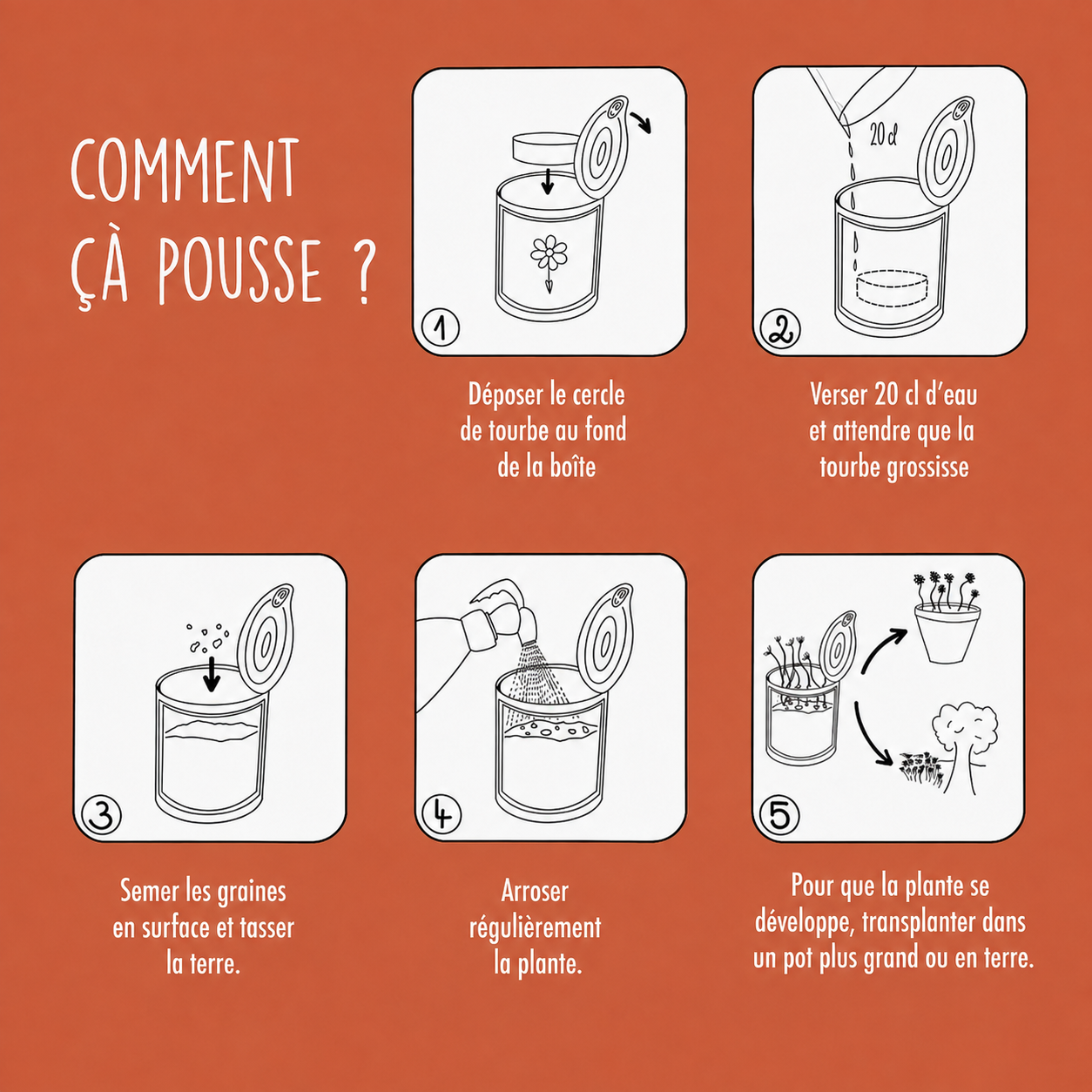 COMMENT ÇÀ POUSSE ?

1

Déposer le cercle de tourbe au fond de la boîte

20 cl

2

Verser 20 cl d'eau et attendre que la tourbe grossisse

3

Semer les graines en surface et tasser la terre.

4

Arroser régulièrement la plante.

5

Pour que la plante se développe, transplanter dans un pot plus grand ou en terre.